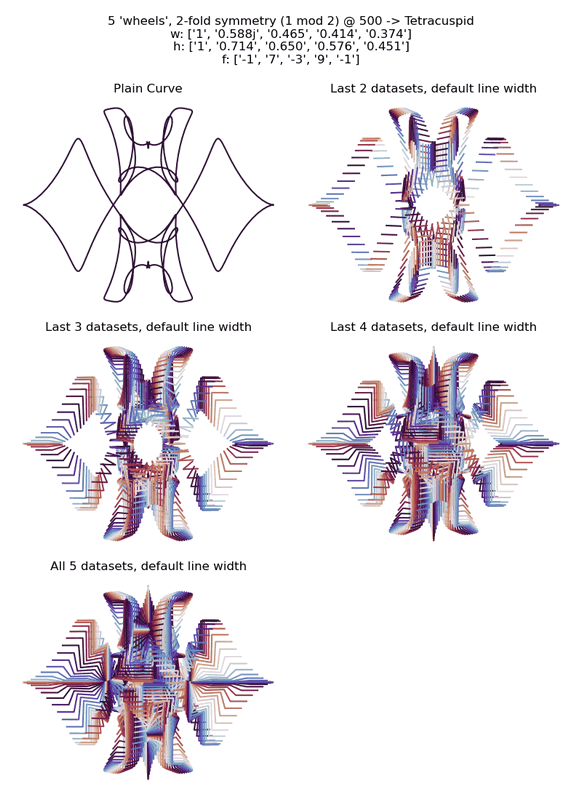 5 'wheels', 2-fold symmetry (1 mod 2) @ 500 -> Tetracuspid
w: ['1', '0.588j', '0.465', '0.414', '0.374']
h: ['1', '0.714', '0.650', '0.576', '0.451']
f: ['-1', '7', '-3', '9', '-1']

Plain Curve

Last 2 datasets, default line width

Last 3 datasets, default line width

Last 4 datasets, default line width

All 5 datasets, default line width